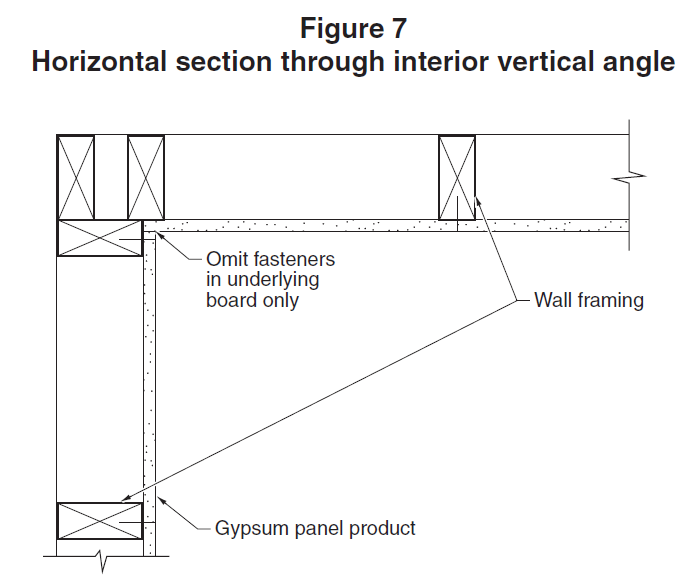 Figure 7
Horizontal section through interior vertical angle

Omit fasteners in underlying board only

Wall framing

Gypsum panel product